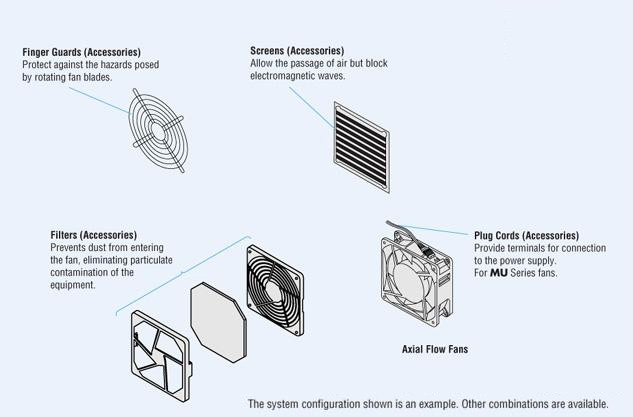 Finger Guards (Accessories)
Protect against the hazards posed by rotating fan blades.

Screens (Accessories)
Allow the passage of air but block electromagnetic waves.

Filters (Accessories)
Prevents dust from entering the fan, eliminating particulate contamination of the equipment.

Plug Cords (Accessories)
Provide terminals for connection to the power supply.
For MU Series fans.

Axial Flow Fans

The system configuration shown is an example. Other combinations are available.